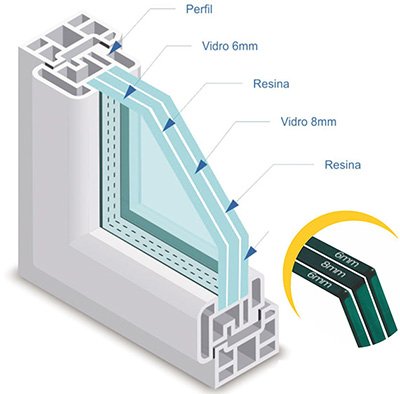 Perfil
Vidro 6mm
Resina
Vidro 8mm
Resina
6mm
8mm
6mm